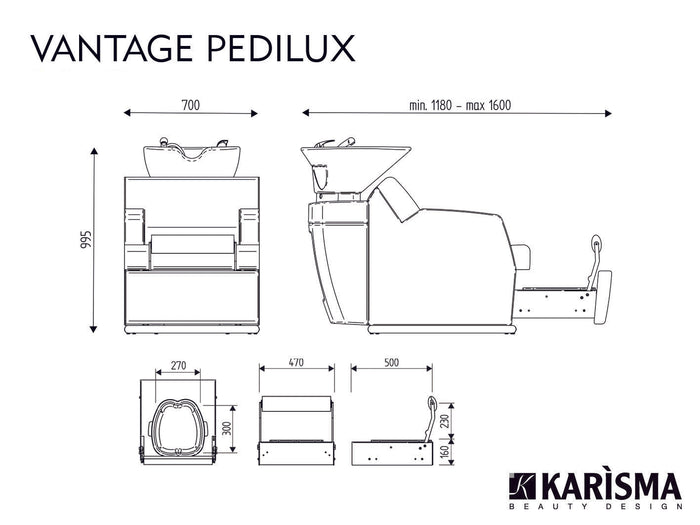 VANTAGE PEDILUX

700

min. 1180 – max 1600

995

270

300

470

500

230

160

KARÌSMA
BEAUTY DESIGN