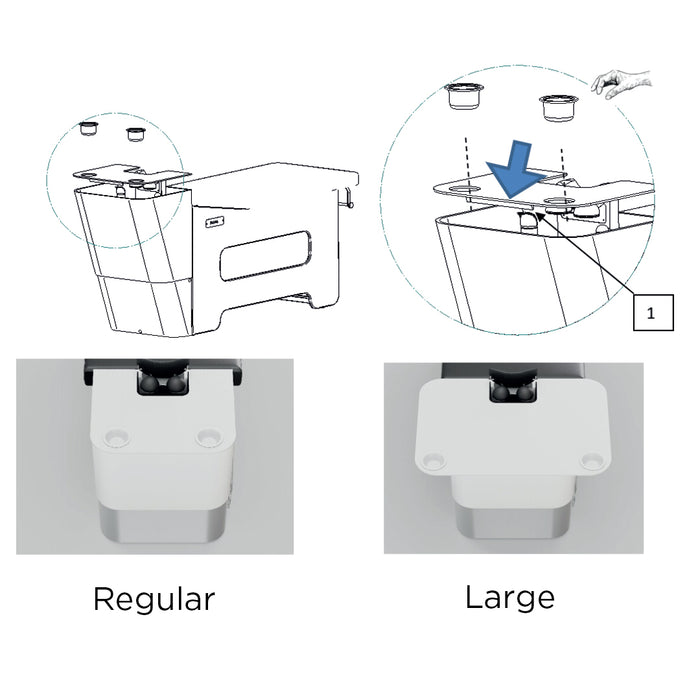 1

Regular

Large