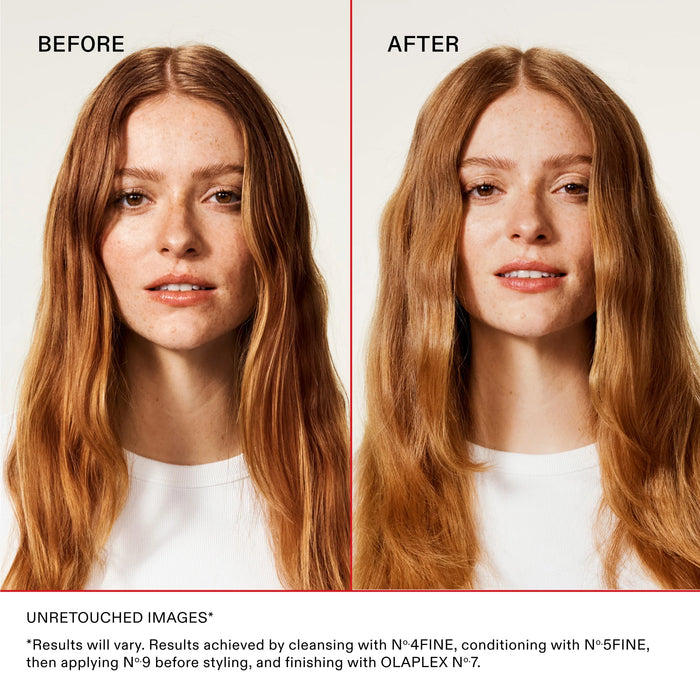 BEFORE

AFTER

UNRETOUCHED IMAGES*

*Results will vary. Results achieved by cleansing with Nº.4FINE, conditioning with Nº.5FINE, then applying Nº.9 before styling, and finishing with OLAPLEX Nº.7.