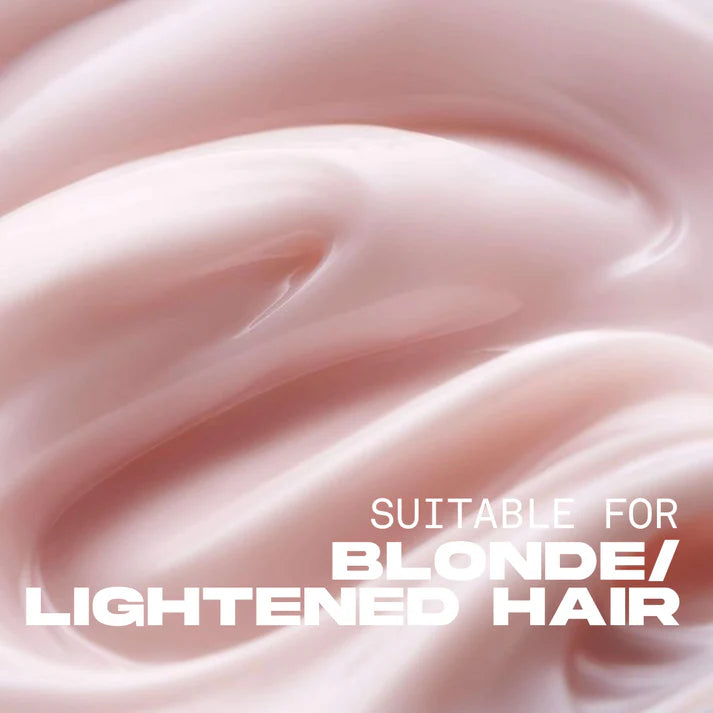 SUITABLE FOR
BLONDE/
LIGHTENED HAIR