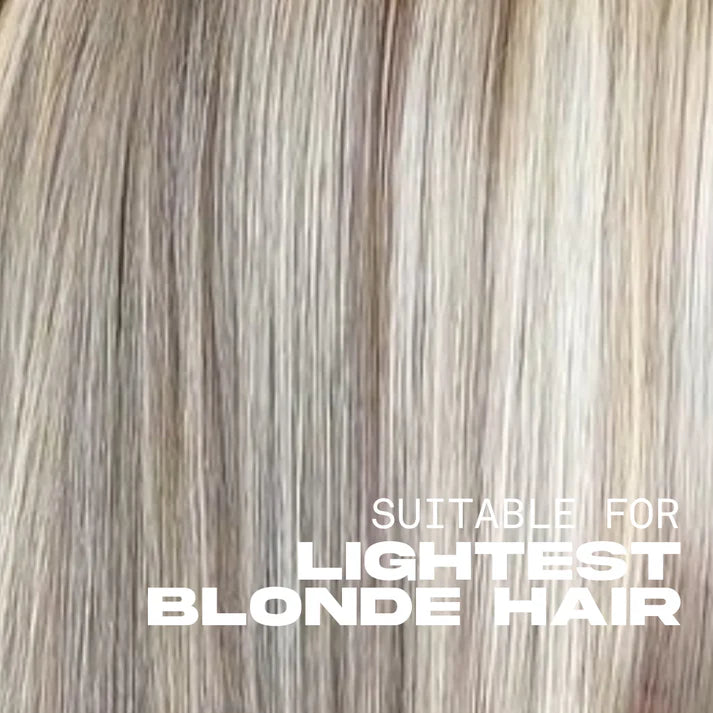 SUITABLE FOR
LIGHTEST
BLONDE HAIR