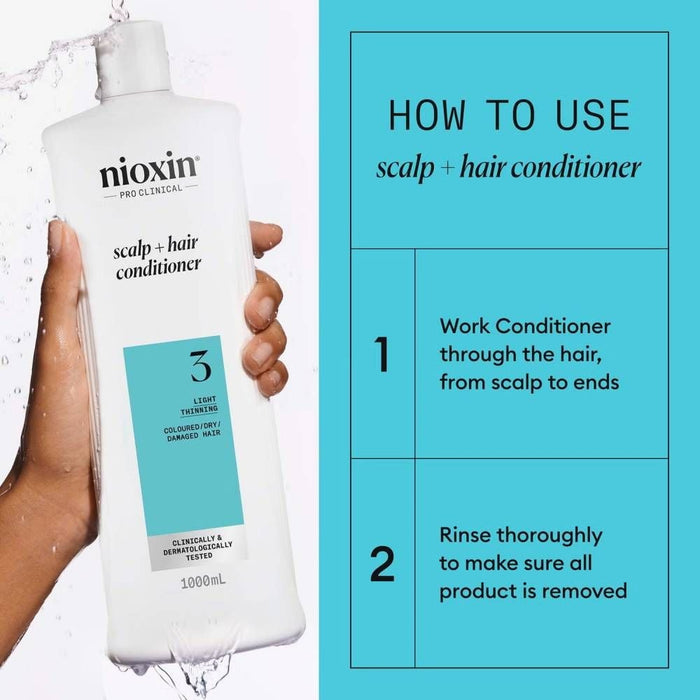 nioxin
PRO CLINICAL

scalp + hair conditioner

3

LIGHT THINNING

COLOURED/DRY/ DAMAGED HAIR

CLINICALLY & DERMATOLOGICALLY TESTED

1000mL

HOW TO USE
scalp + hair conditioner

1

Work Conditioner through the hair, from scalp to ends

2

Rinse thoroughly to make sure all product is removed